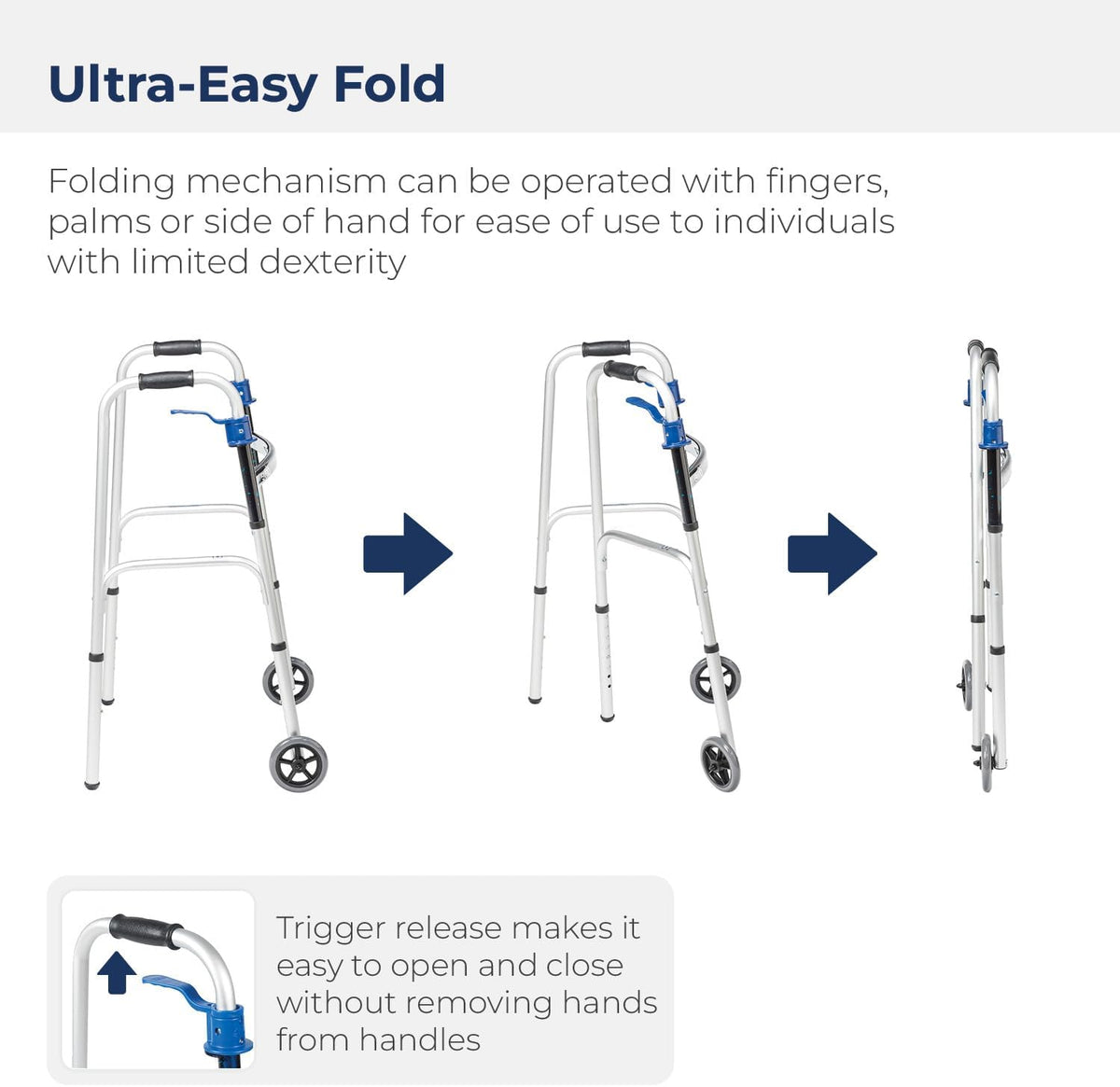 Ultra-Easy Fold

Folding mechanism can be operated with fingers, palms or side of hand for ease of use to individuals with limited dexterity

Trigger release makes it easy to open and close without removing hands from handles